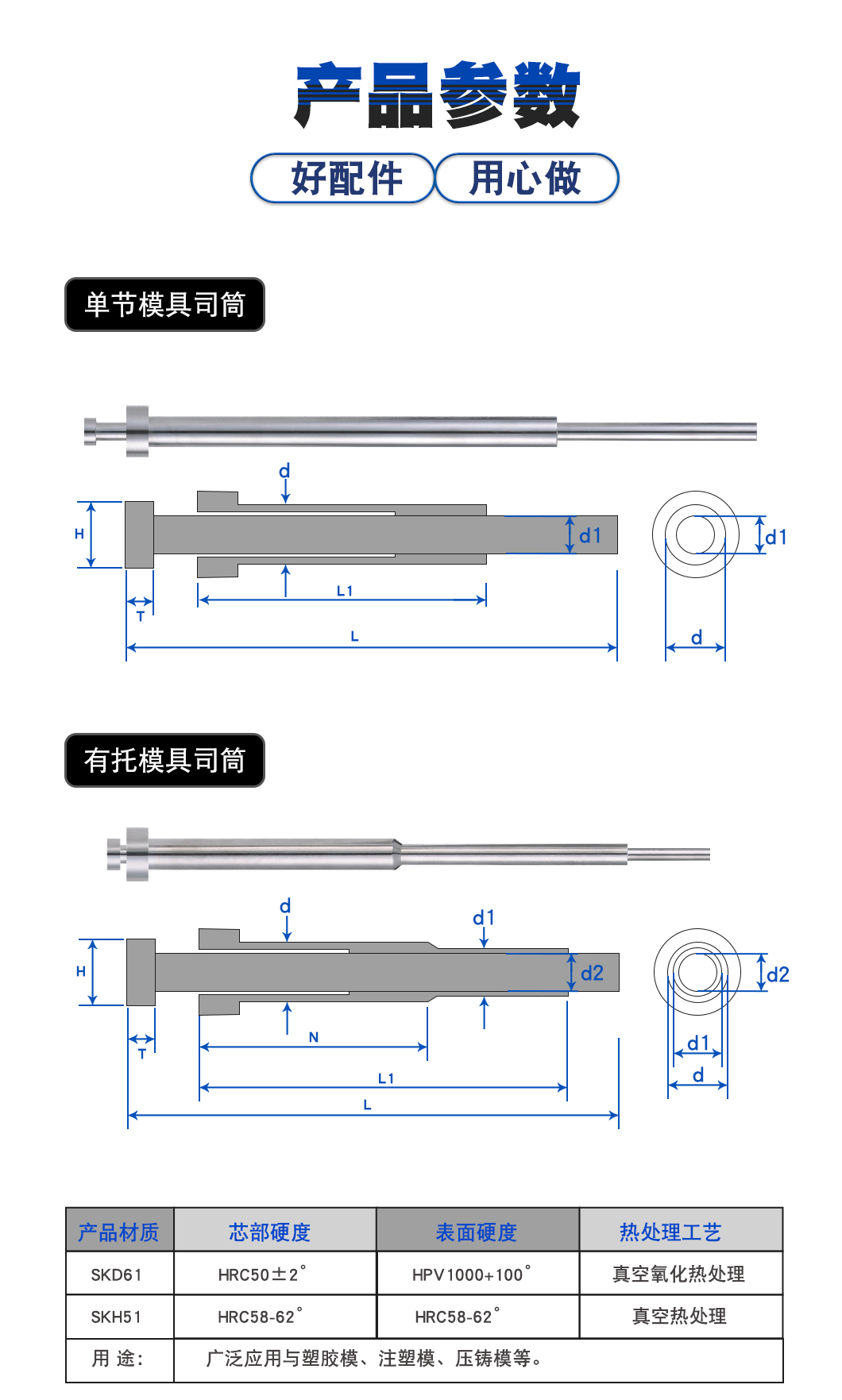 产品参数

好配件 用心做

单节模具司筒

d

H

d1

d1

T

L1

L

d

有托模具司筒

d

d1

H

d2

d2

T

N

d1

L1

d

L

| 产品材质 | 芯部硬度 | 表面硬度 | 热处理工艺 |
|---|---|---|---|
| SKD61 | HRC50±2° | HPV1000+100° | 真空氧化热处理 |
| SKH51 | HRC58-62° | HRC58-62° | 真空热处理 |
| 用 途: | 广泛应用与塑胶模、注塑模、压铸模等。 | | |