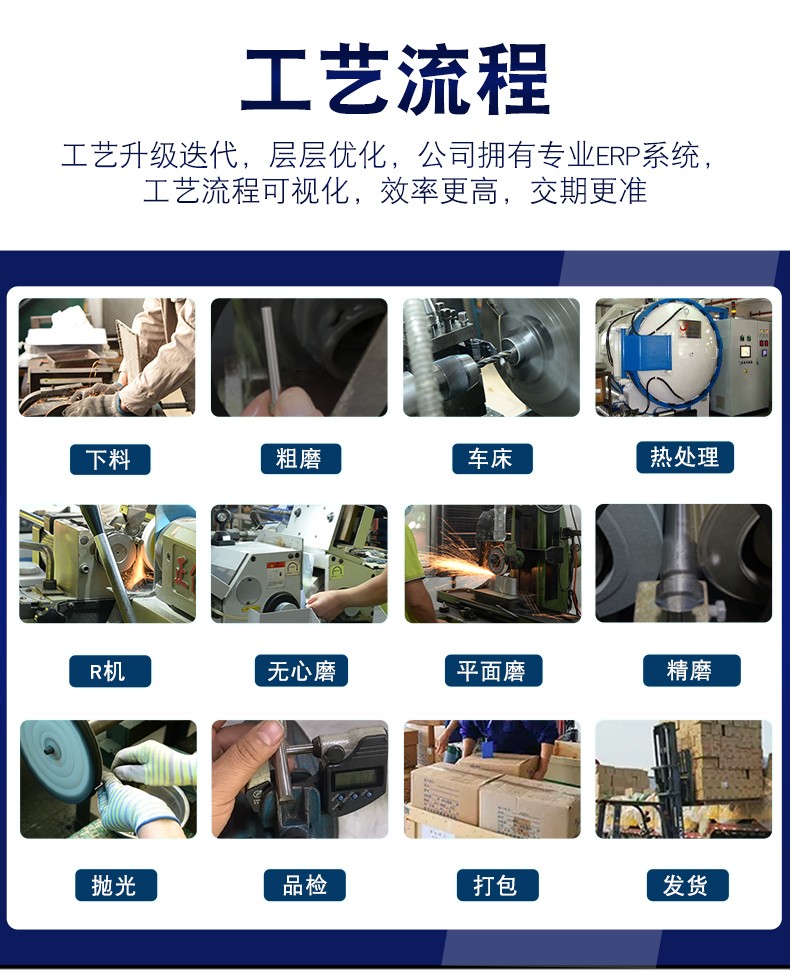 工艺流程

工艺升级迭代，层层优化，公司拥有专业ERP系统，工艺流程可视化，效率更高，交期更准

下料

粗磨

车床

热处理

R机

无心磨

平面磨

精磨

抛光

品检

打包

发货