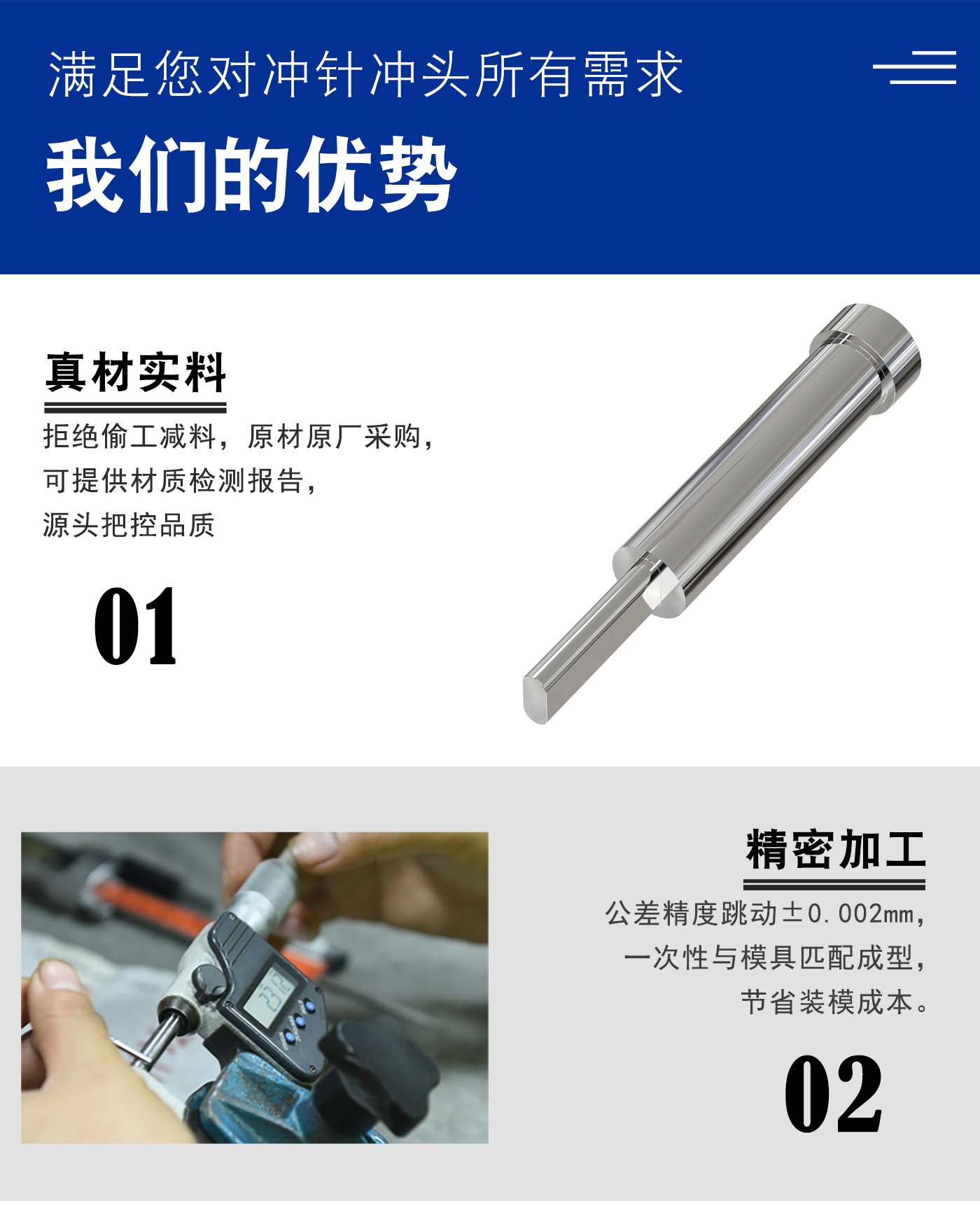 满足您对冲针冲头所有需求

我们的优势

真材实料

拒绝偷工减料，原材原厂采购，
可提供材质检测报告，
源头把控品质

01

精密加工

公差精度跳动±0.002mm，
一次性与模具匹配成型，
节省装模成本。

02