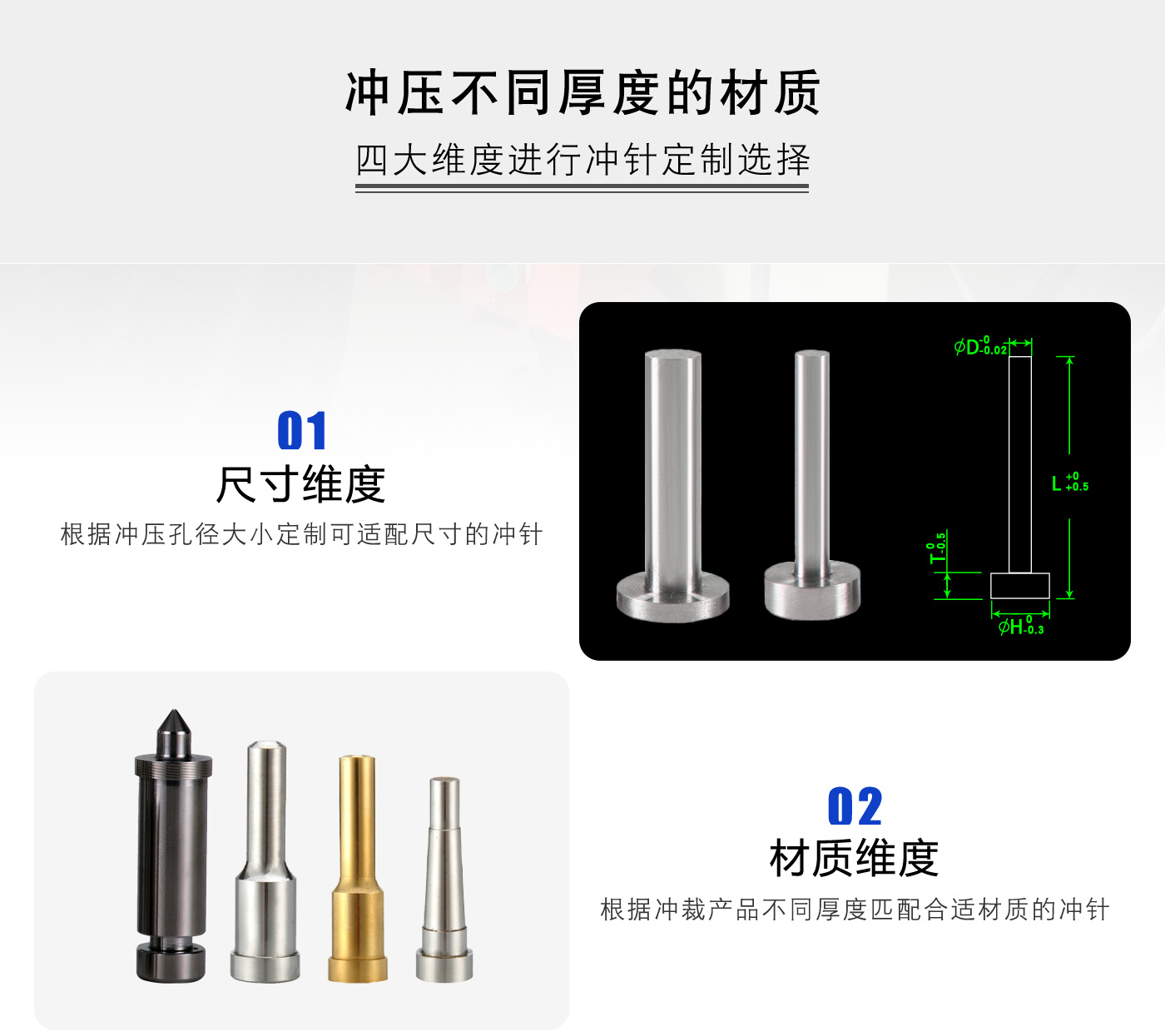 冲压不同厚度的材质

四大维度进行冲针定制选择

01

尺寸维度

根据冲压孔径大小定制可适配尺寸的冲针

$\phi D^{-0}_{-0.02}$

$L^{+0}_{+0.5}$

$T^{0}_{-0.5}$

$\phi H^{0}_{-0.3}$

02

材质维度

根据冲裁产品不同厚度匹配合适材质的冲针