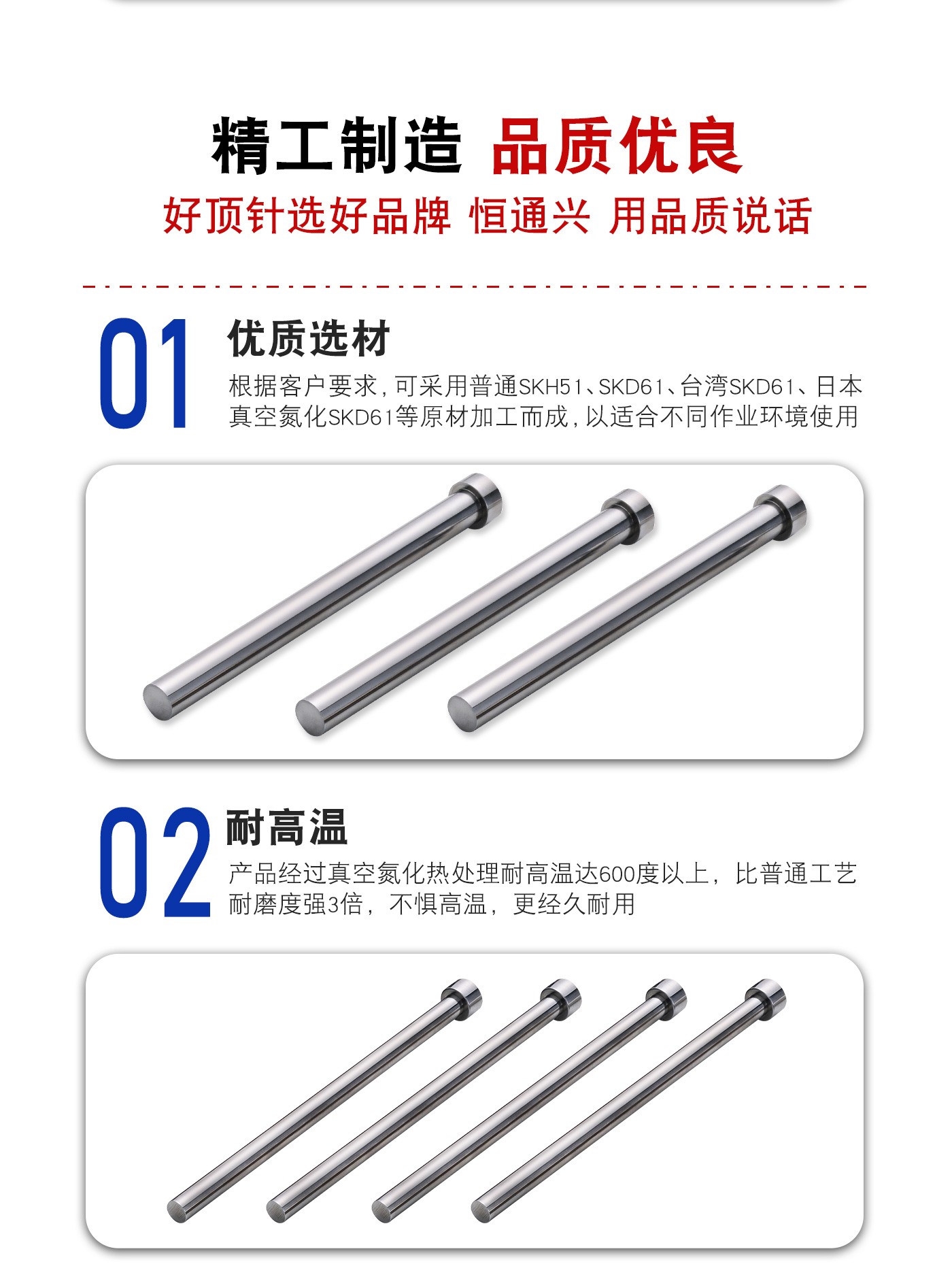 精工制造 品质优良

好顶针选好品牌 恒通兴 用品质说话

01

优质选材

根据客户要求，可采用普通SKH51、SKD61、台湾SKD61、日本真空氮化SKD61等原材加工而成，以适合不同作业环境使用

02

耐高温

产品经过真空氮化热处理耐高温达600度以上，比普通工艺耐磨度强3倍，不惧高温，更经久耐用