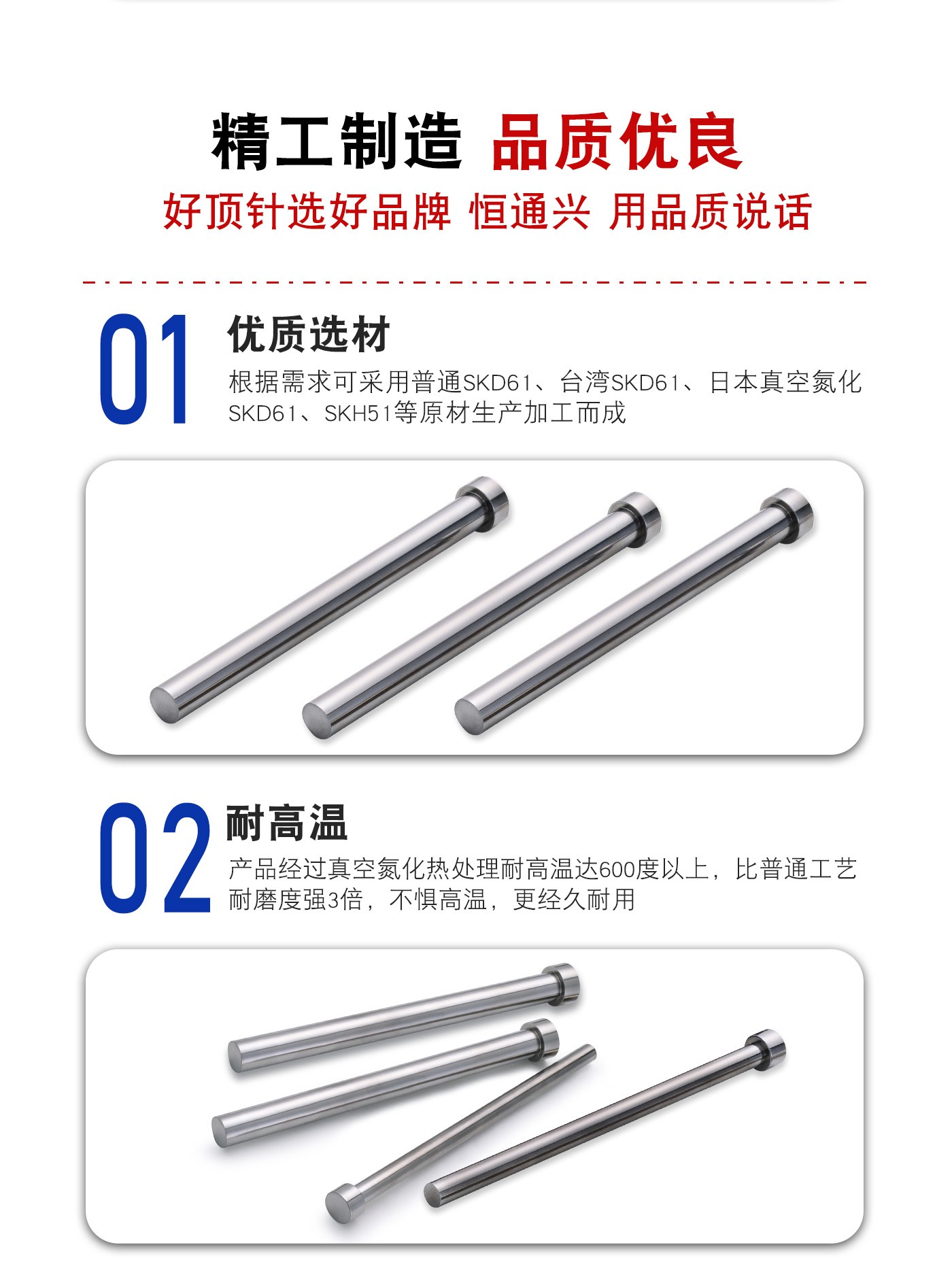 精工制造 品质优良

好顶针选好品牌 恒通兴 用品质说话

01 优质选材

根据需求可采用普通SKD61、台湾SKD61、日本真空氮化SKD61、SKH51等原材生产加工而成

02 耐高温

产品经过真空氮化热处理耐高温达600度以上，比普通工艺耐磨度强3倍，不惧高温，更经久耐用