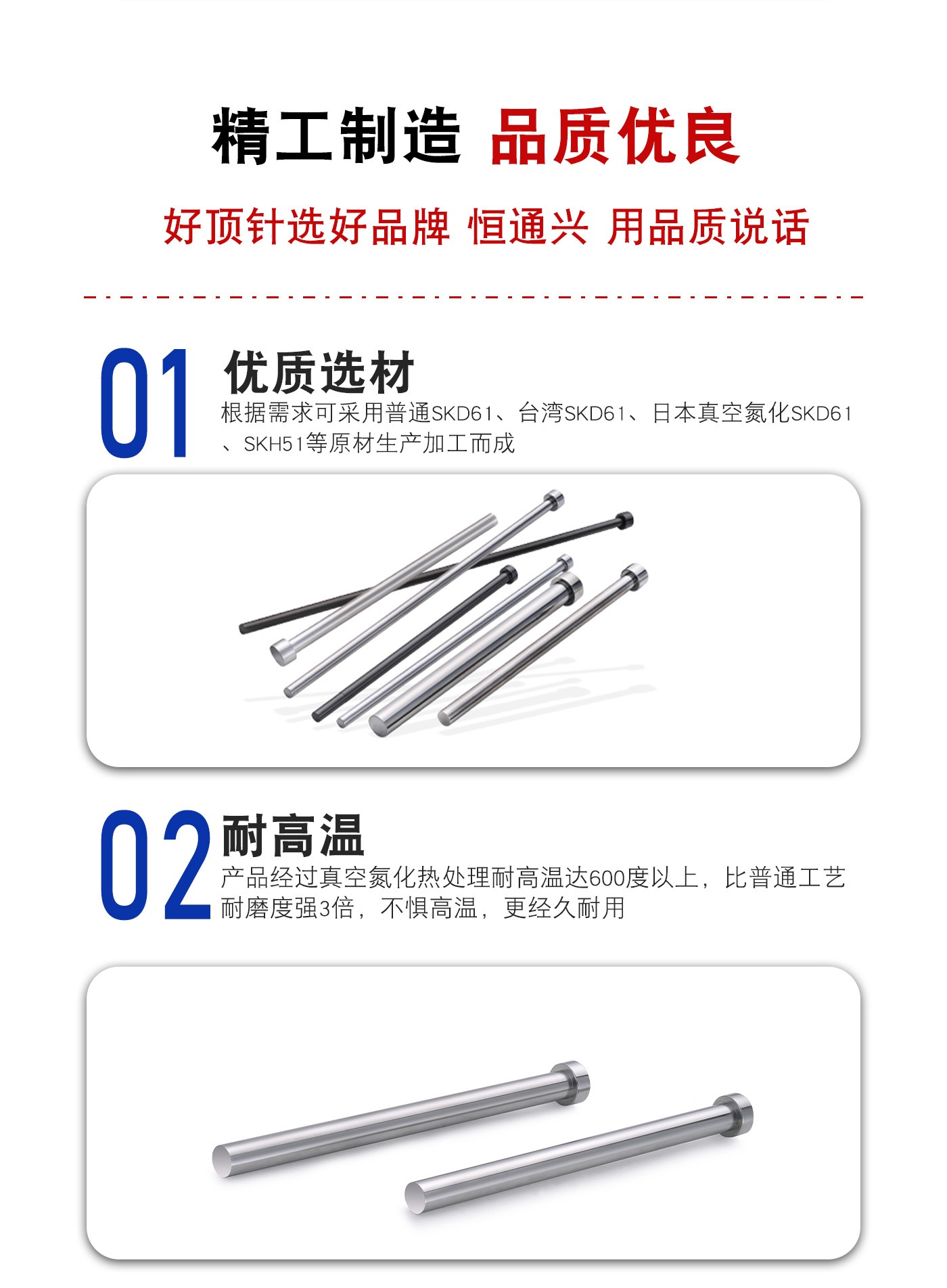 精工制造 品质优良

好顶针选好品牌 恒通兴 用品质说话

01 优质选材

根据需求可采用普通SKD61、台湾SKD61、日本真空氮化SKD61、SKH51等原材生产加工而成

02 耐高温

产品经过真空氮化热处理耐高温达600度以上，比普通工艺耐磨度强3倍，不惧高温，更经久耐用