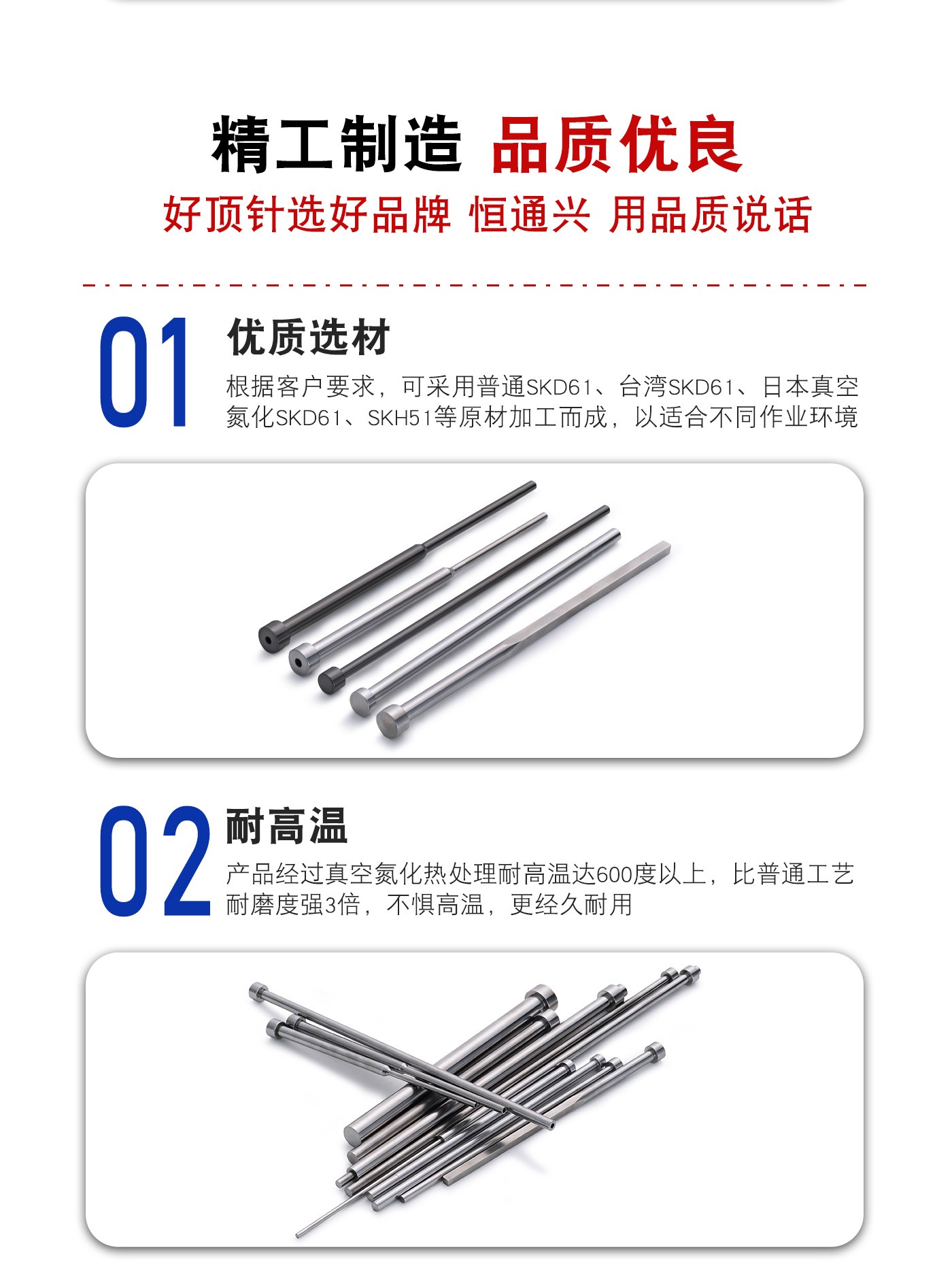 精工制造 品质优良

好顶针选好品牌 恒通兴 用品质说话

01

优质选材

根据客户要求，可采用普通SKD61、台湾SKD61、日本真空氮化SKD61、SKH51等原材加工而成，以适合不同作业环境

02

耐高温

产品经过真空氮化热处理耐高温达600度以上，比普通工艺耐磨度强3倍，不惧高温，更经久耐用