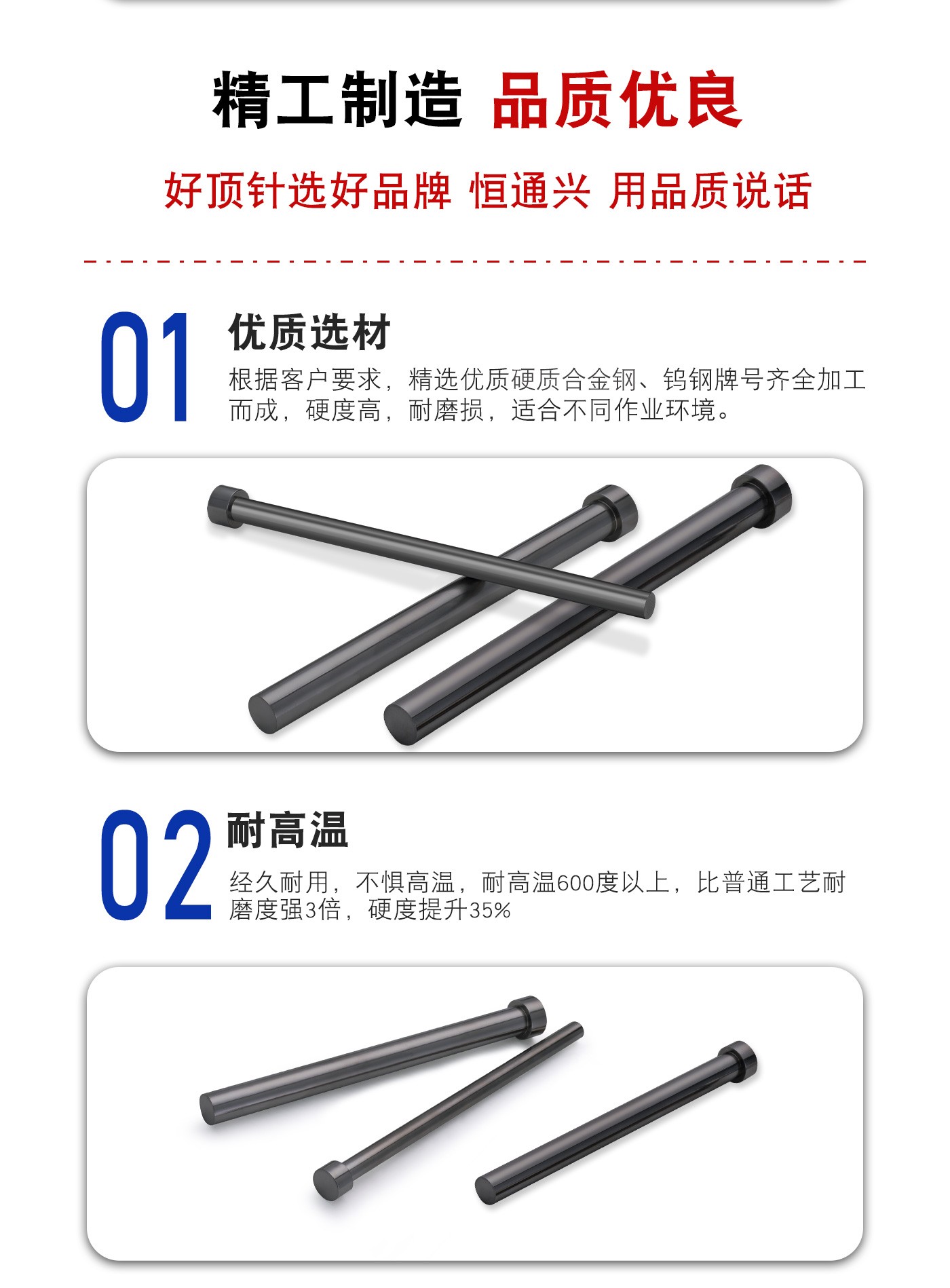 精工制造 品质优良

好顶针选好品牌 恒通兴 用品质说话

01 优质选材

根据客户要求，精选优质硬质合金钢、钨钢牌号齐全加工而成，硬度高，耐磨损，适合不同作业环境。

02 耐高温

经久耐用，不惧高温，耐高温600度以上，比普通工艺耐磨度强3倍，硬度提升35%