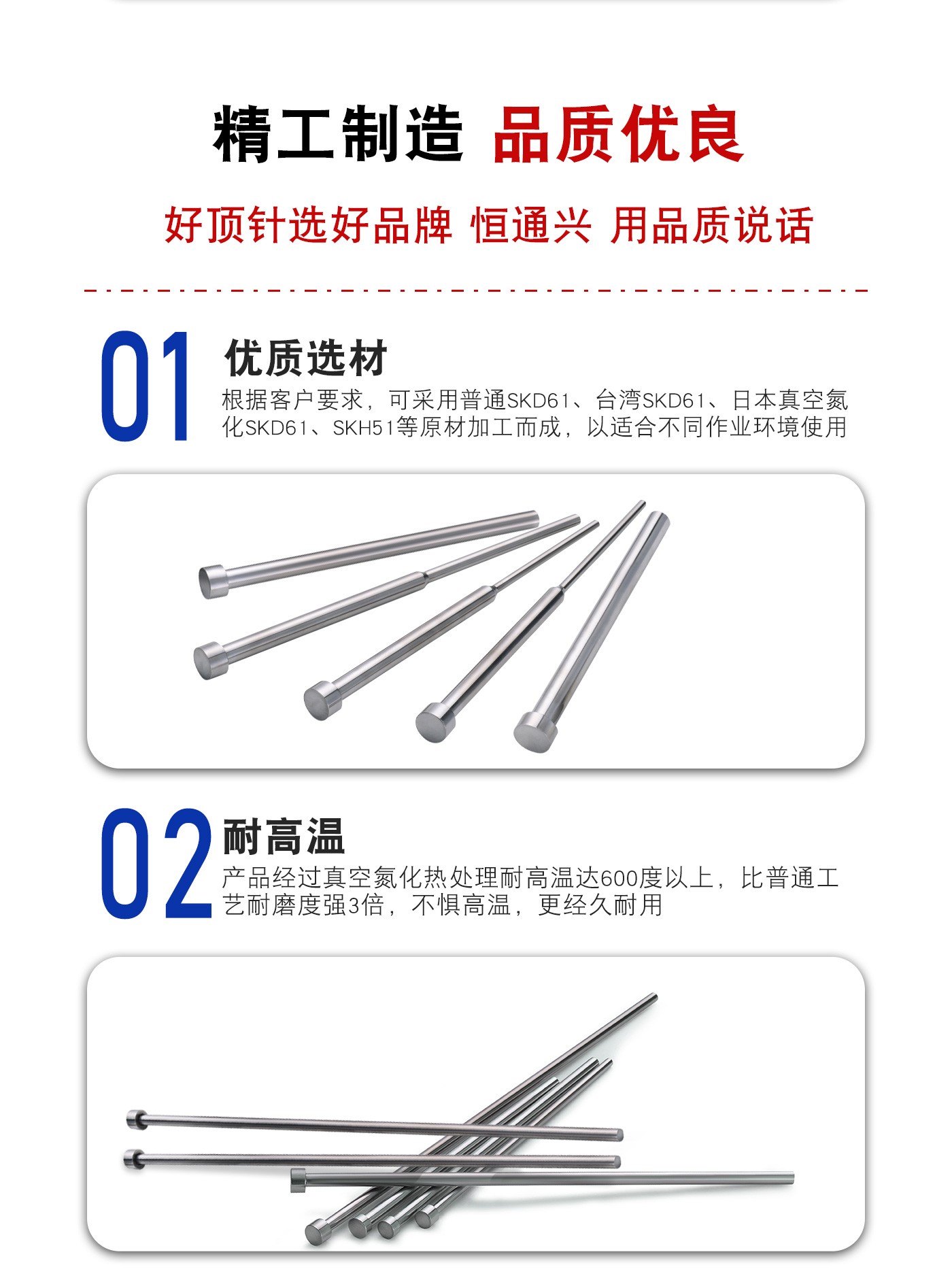 精工制造 品质优良

好顶针选好品牌 恒通兴 用品质说话

01 优质选材

根据客户要求，可采用普通SKD61、台湾SKD61、日本真空氮化SKD61、SKH51等原材加工而成，以适合不同作业环境使用

02 耐高温

产品经过真空氮化热处理耐高温达600度以上，比普通工艺耐磨度强3倍，不惧高温，更经久耐用