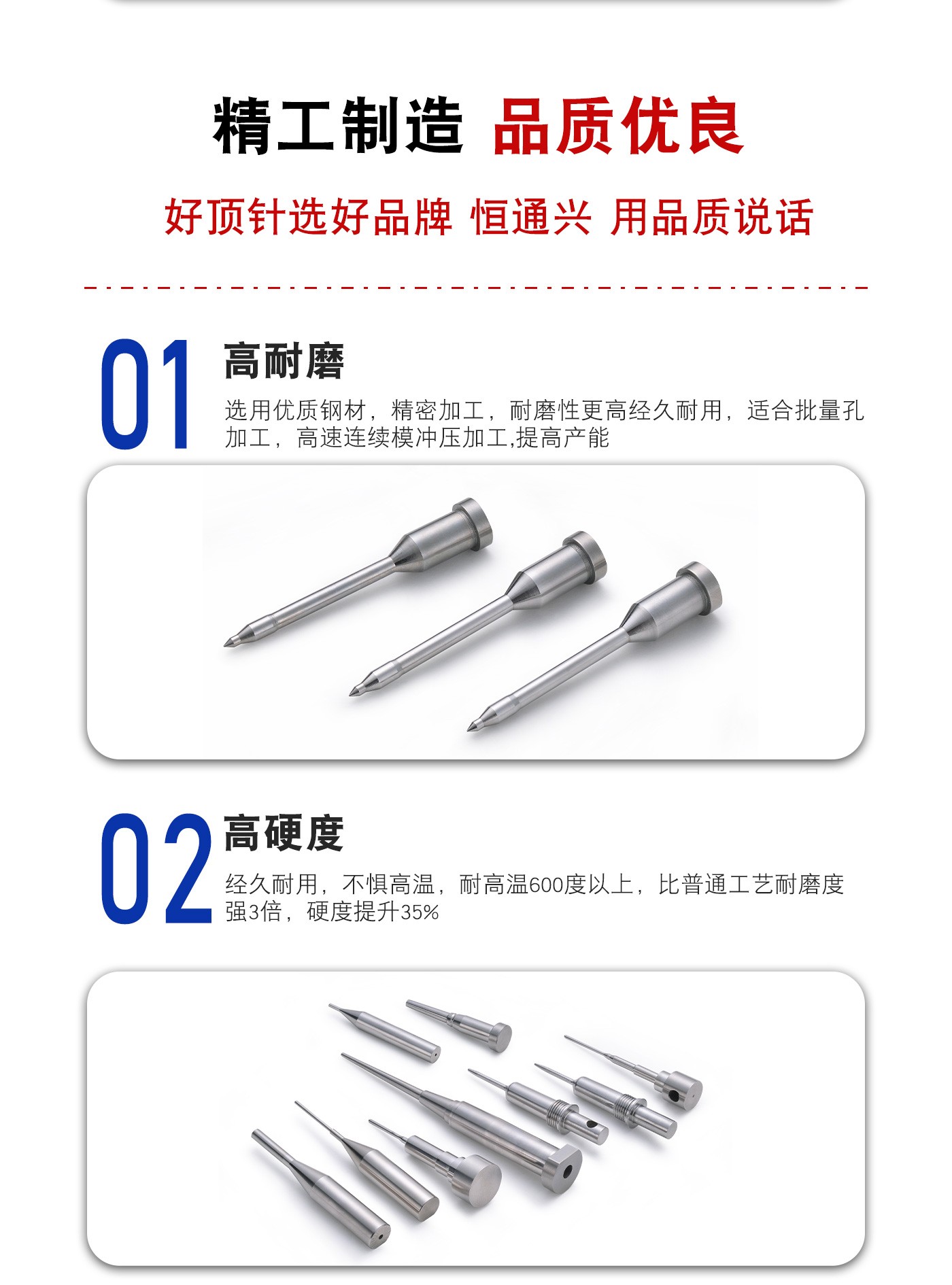 精工制造 品质优良

好顶针选好品牌 恒通兴 用品质说话

01
高耐磨
选用优质钢材，精密加工，耐磨性更高经久耐用，适合批量孔加工，高速连续模冲压加工,提高产能

02
高硬度
经久耐用，不惧高温，耐高温600度以上，比普通工艺耐磨度强3倍，硬度提升35%