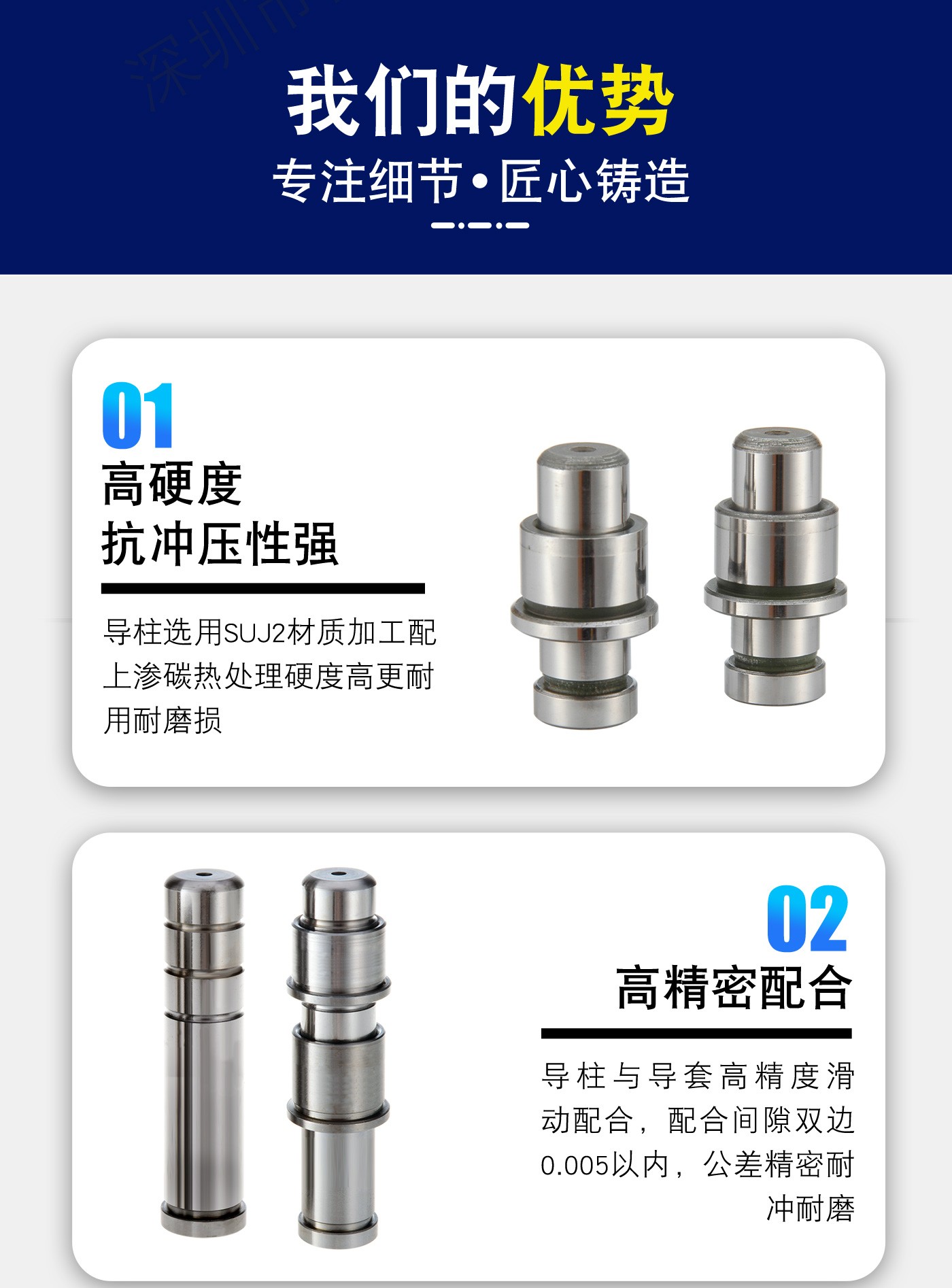 深圳市

我们的优势

专注细节•匠心铸造

01
高硬度
抗冲压性强

导柱选用SUJ2材质加工配上渗碳热处理硬度高更耐用耐磨损

02
高精密配合

导柱与导套高精度滑动配合，配合间隙双边0.005以内，公差精密耐冲耐磨