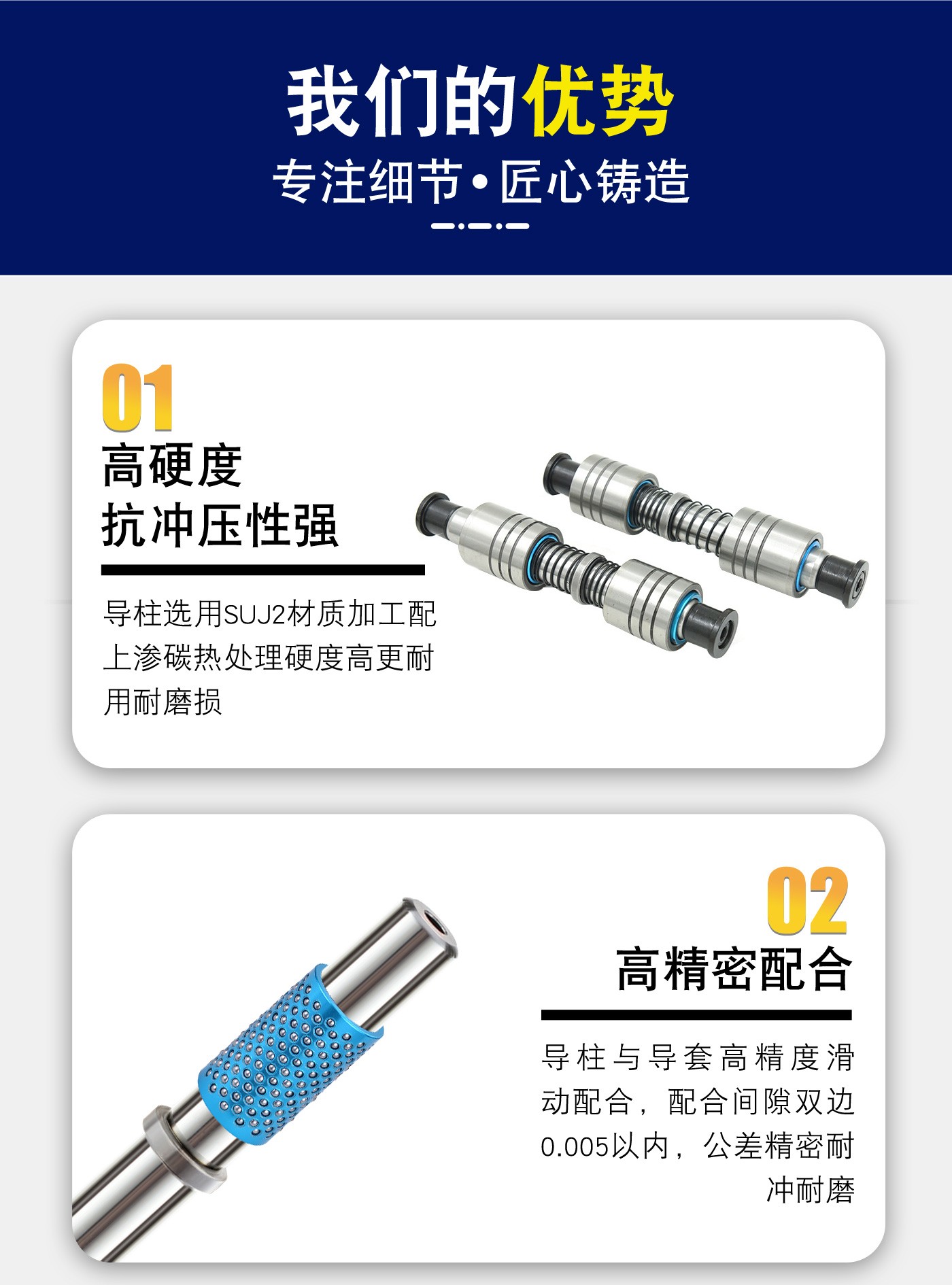 我们的优势
专注细节•匠心铸造

01
高硬度
抗冲压性强

导柱选用SUJ2材质加工配上渗碳热处理硬度高更耐用耐磨损

02
高精密配合

导柱与导套高精度滑动配合，配合间隙双边0.005以内，公差精密耐冲耐磨