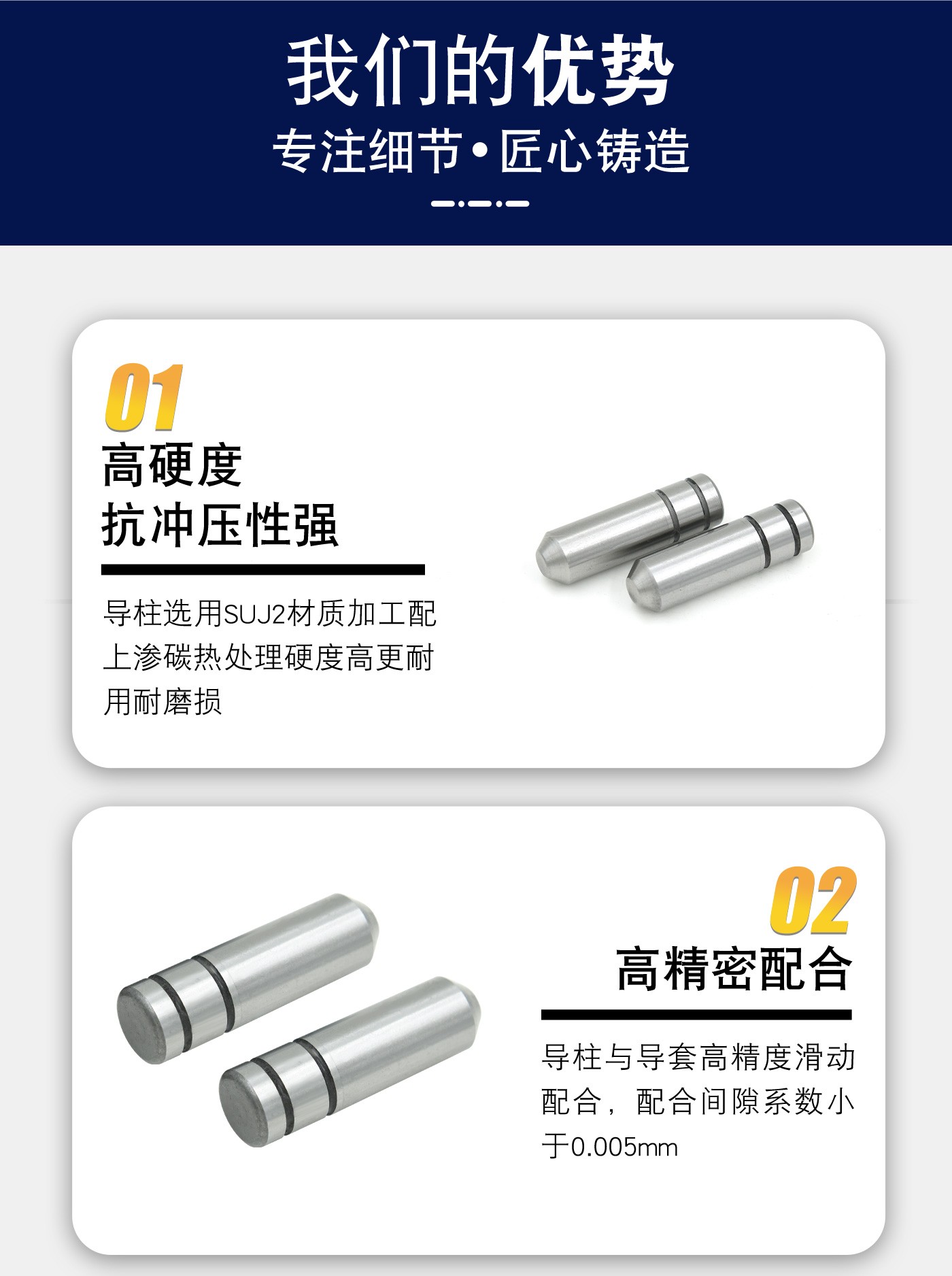 我们的优势
专注细节•匠心铸造

01
高硬度
抗冲压性强

导柱选用SUJ2材质加工配上渗碳热处理硬度高更耐用耐磨损

02
高精密配合

导柱与导套高精度滑动配合，配合间隙系数小于0.005mm